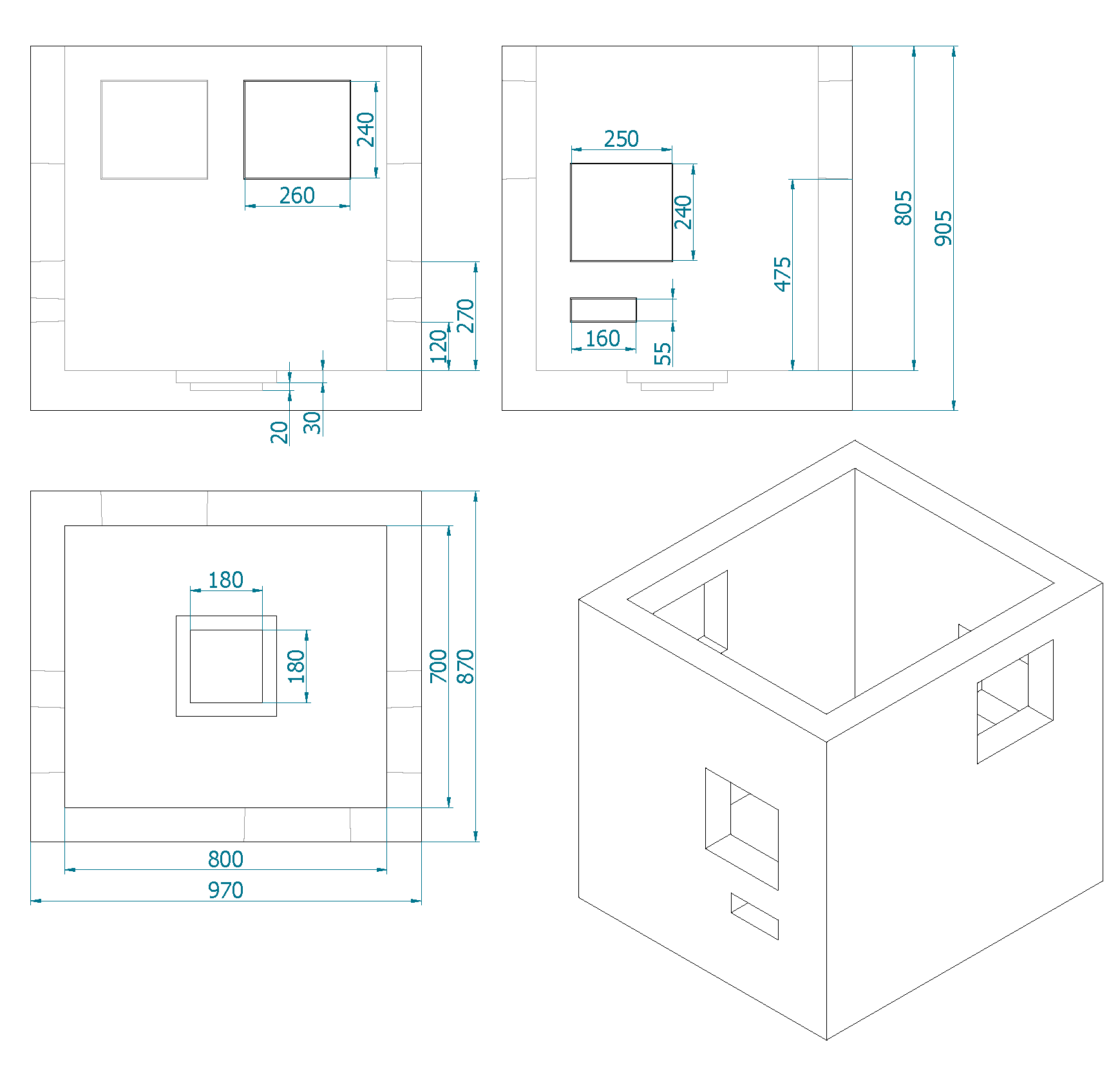 240
260
270
120
20
30
250
240
475
805
905
160
55
180
180
700
870
800
970