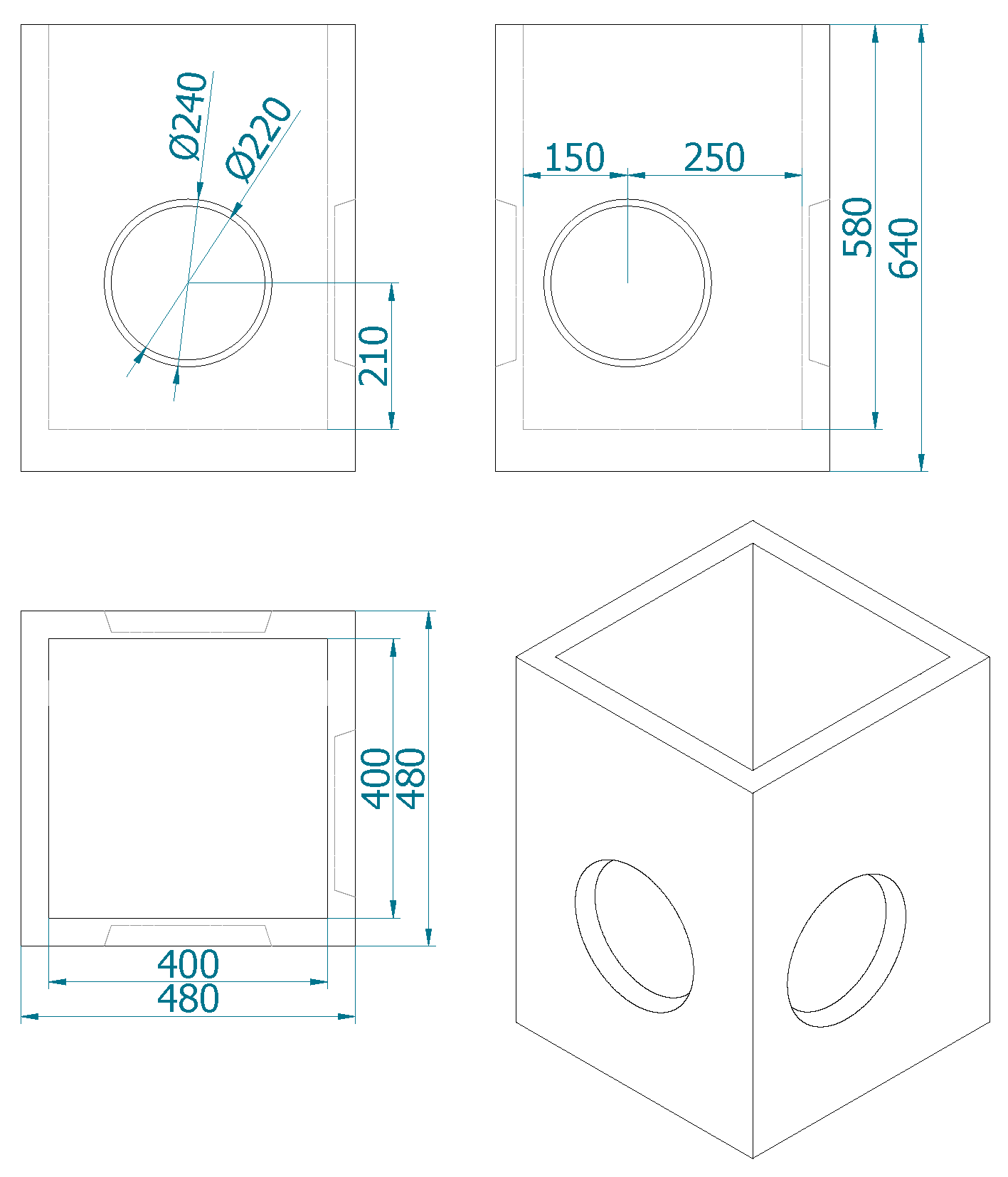 Ø240
Ø220
210
150
250
580
640
400
480
400
480